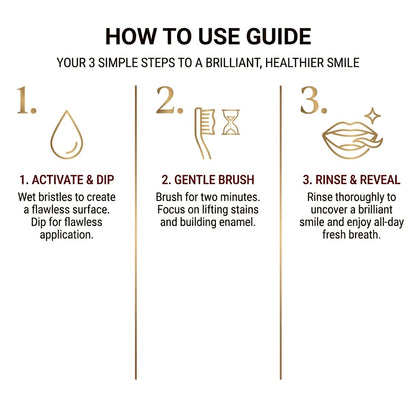 HOW TO USE GUIDE

YOUR 3 SIMPLE STEPS TO A BRILLIANT, HEALTHIER SMILE

1.

1. ACTIVATE & DIP

Wet bristles to create a flawless surface. Dip for flawless application.

2.

2. GENTLE BRUSH

Brush for two minutes. Focus on lifting stains and building enamel.

3.

3. RINSE & REVEAL

Rinse thoroughly to uncover a brilliant smile and enjoy all-day fresh breath.